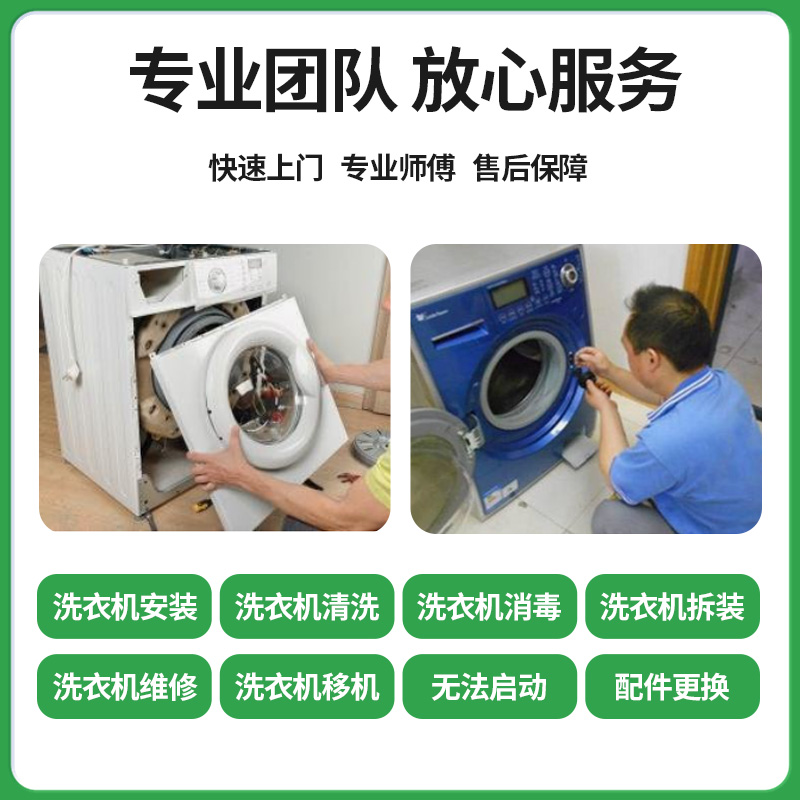 专业团队 放心服务

快速上门 专业师傅 售后保障

洗衣机安装 洗衣机清洗 洗衣机消毒 洗衣机拆装

洗衣机维修 洗衣机移机 无法启动 配件更换