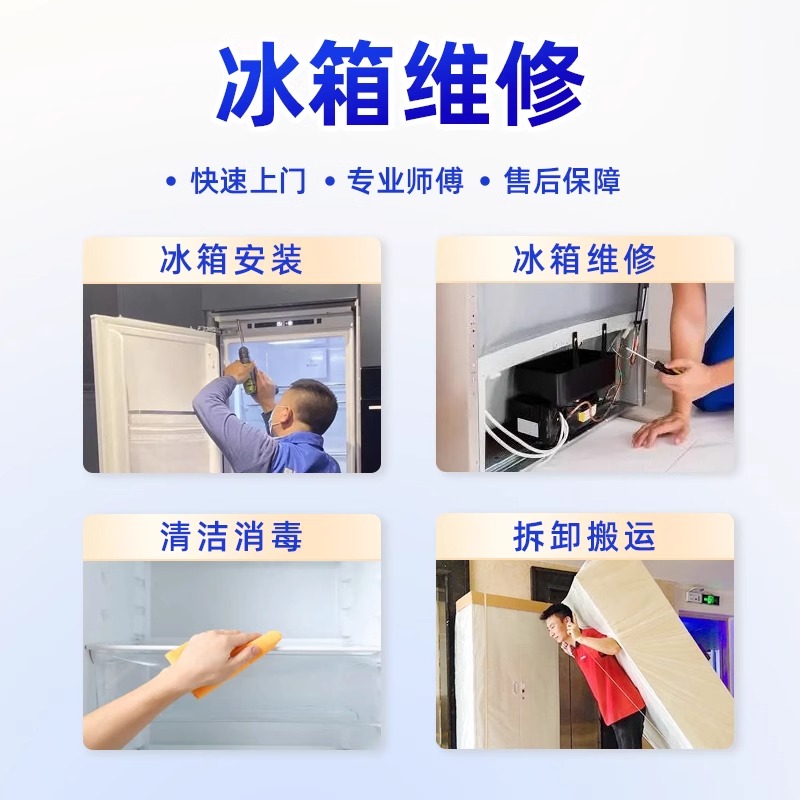 冰箱维修

• 快速上门 • 专业师傅 • 售后保障

冰箱安装

冰箱维修

清洁消毒

拆卸搬运